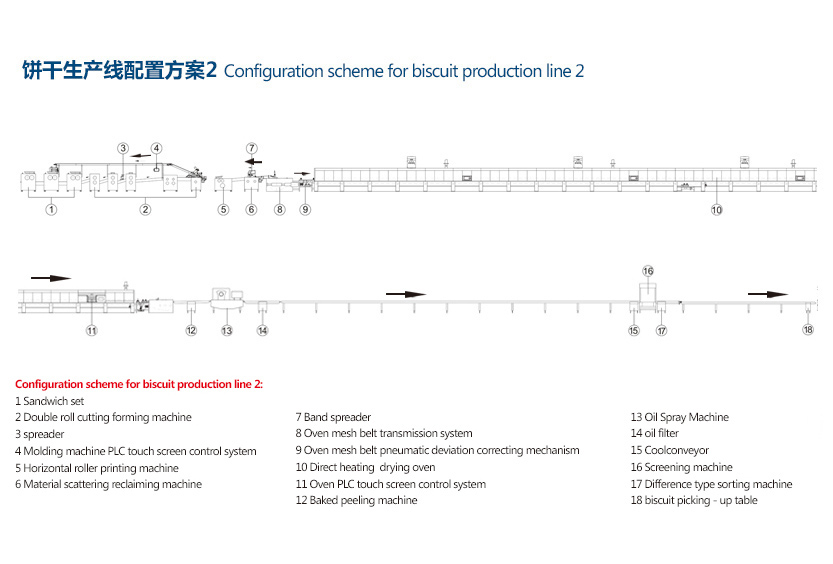 饼干生产线配置方案2 Configuration scheme for biscuit production line 2

3 4
7
1 2 5 6 8 9 10

16
11 12 13 14 15 17 18

Configuration scheme for biscuit production line 2:
1 Sandwich set
2 Double roll cutting forming machine
3 spreader
4 Molding machine PLC touch screen control system
5 Horizontal roller printing machine
6 Material scattering reclaiming machine

7 Band spreader
8 Oven mesh belt transmission system
9 Oven mesh belt pneumatic deviation correcting mechanism
10 Direct heating drying oven
11 Oven PLC touch screen control system
12 Baked peeling machine

13 Oil Spray Machine
14 oil filter
15 Coolconveyor
16 Screening machine
17 Difference type sorting machine
18 biscuit picking - up table